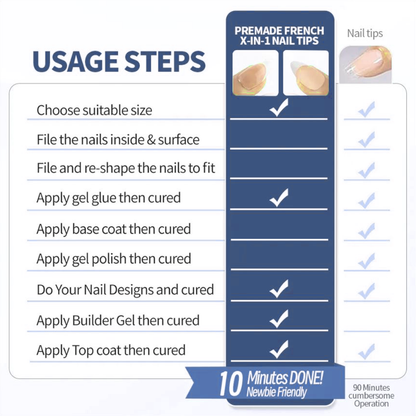 USAGE STEPS

| | PREMADE FRENCH X-IN-1 NAIL TIPS | Nail tips |
|---|---|---|
| Choose suitable size | ✓ | ✓ |
| File the nails inside & surface | | ✓ |
| File and re-shape the nails to fit | | ✓ |
| Apply gel glue then cured | ✓ | ✓ |
| Apply base coat then cured | | ✓ |
| Apply gel polish then cured | | ✓ |
| Do Your Nail Designs and cured | ✓ | ✓ |
| Apply Builder Gel then cured | ✓ | |
| Apply Top coat then cured | ✓ | ✓ |

10 Minutes DONE! Newbie Friendly

90 Minutes cumbersome Operation